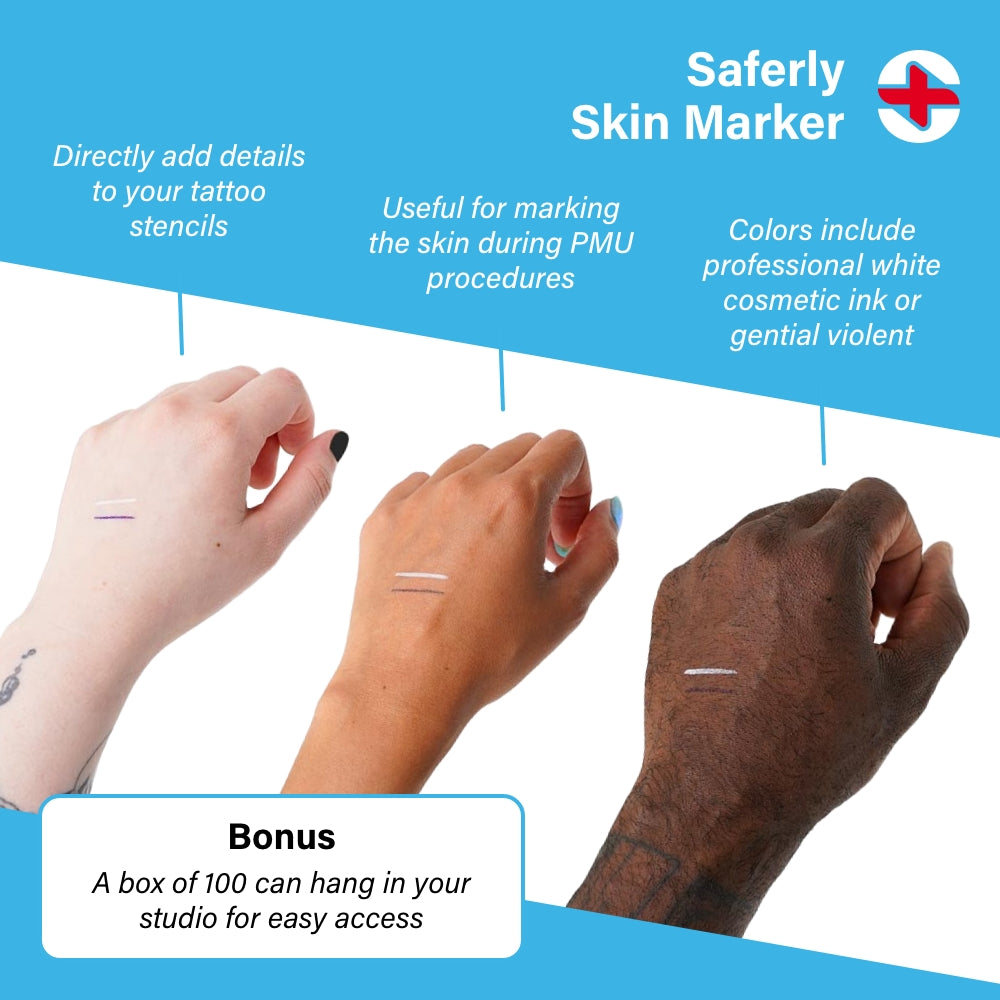 Saferly Skin Marker

Directly add details to your tattoo stencils

Useful for marking the skin during PMU procedures

Colors include professional white cosmetic ink or gential violent

Bonus
A box of 100 can hang in your studio for easy access